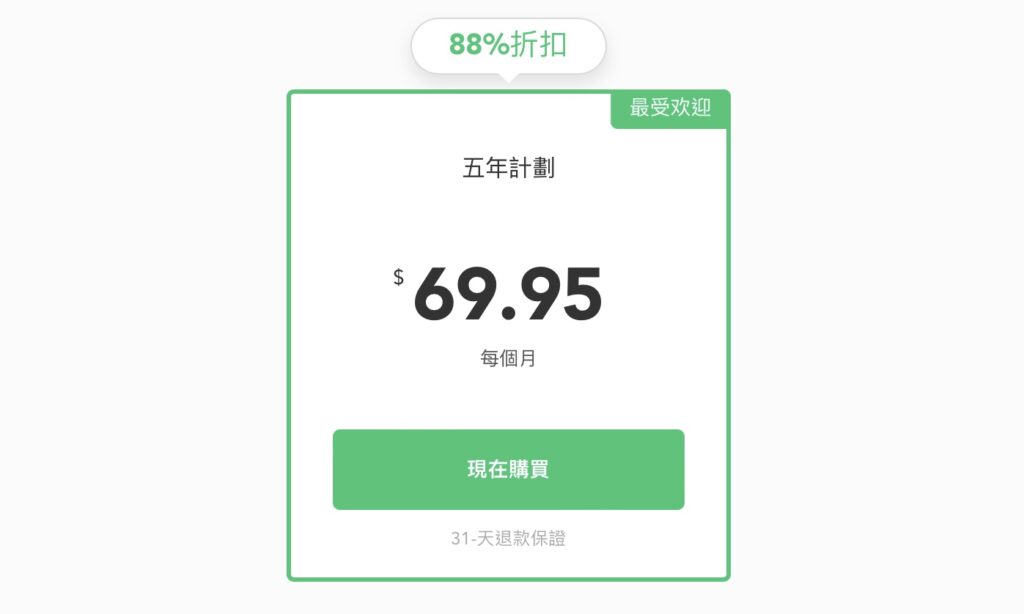 88%折扣

最受欢迎

五年計劃

$ 69.95

每個月

現在購買

31-天退款保證