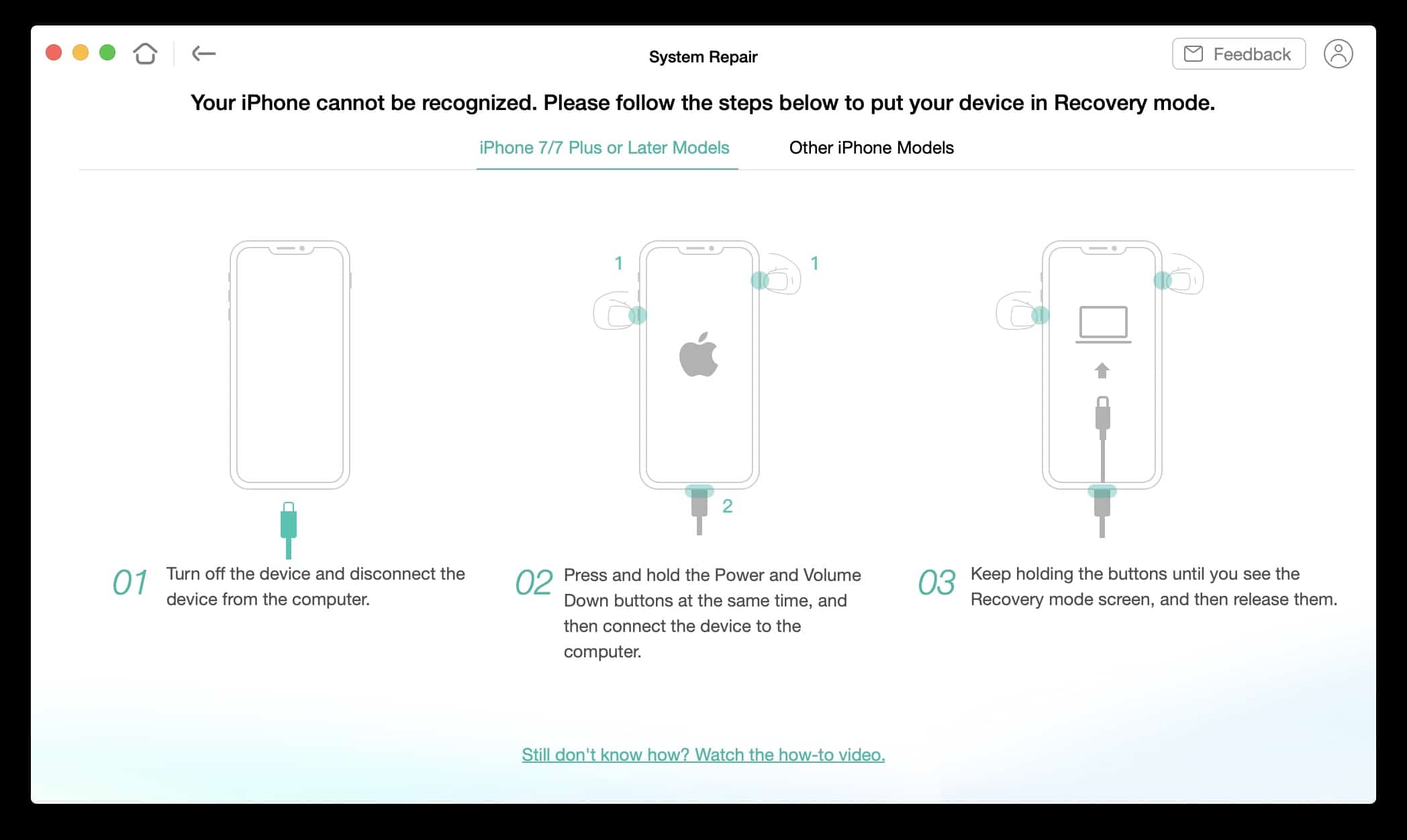 System Repair

Feedback

Your iPhone cannot be recognized. Please follow the steps below to put your device in Recovery mode.

iPhone 7/7 Plus or Later Models

Other iPhone Models

1

1

2

01 Turn off the device and disconnect the device from the computer.

02 Press and hold the Power and Volume Down buttons at the same time, and then connect the device to the computer.

03 Keep holding the buttons until you see the Recovery mode screen, and then release them.

Still don't know how? Watch the how-to video.