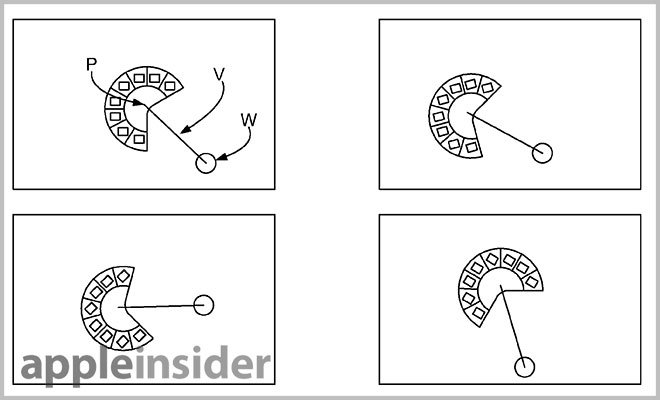 P
V
W
appleinsider